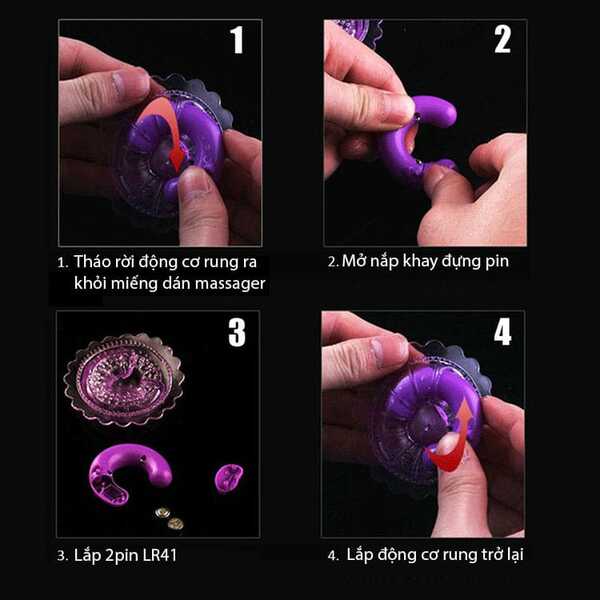 1

1. Tháo rời động cơ rung ra khỏi miếng dán massager

2

2. Mở nắp khay đựng pin

3

3. Lắp 2pin LR41

4

4. Lắp động cơ rung trở lại