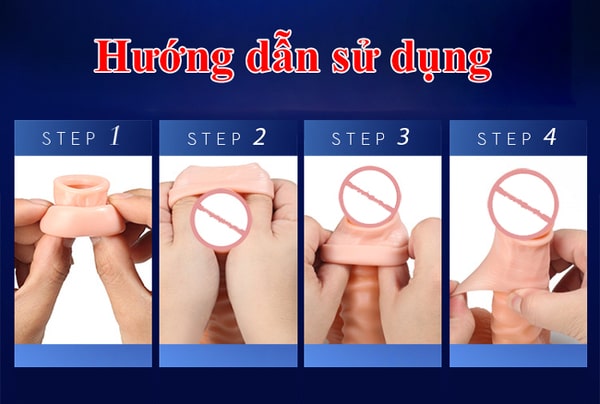 Hướng dẫn sử dụng

STEP 1

STEP 2

STEP 3

STEP 4