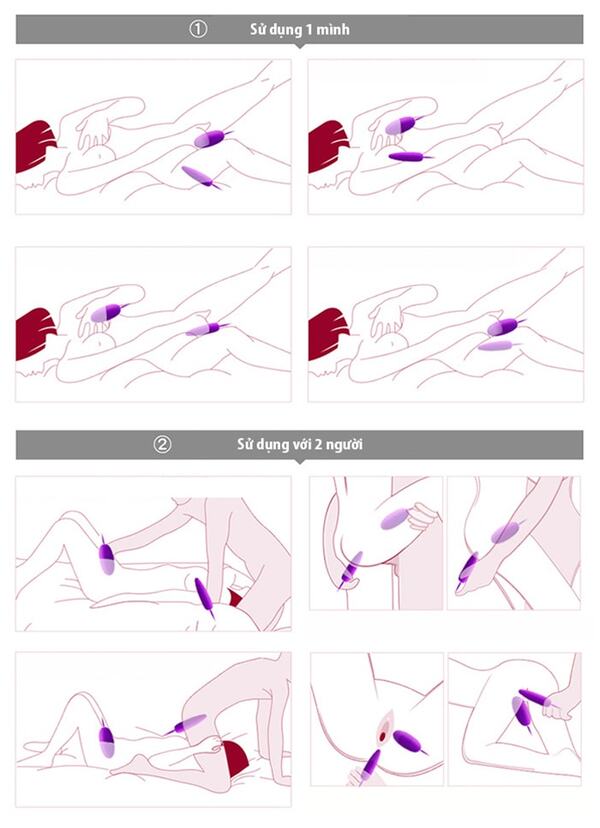 ① Sử dụng 1 mình

② Sử dụng với 2 người